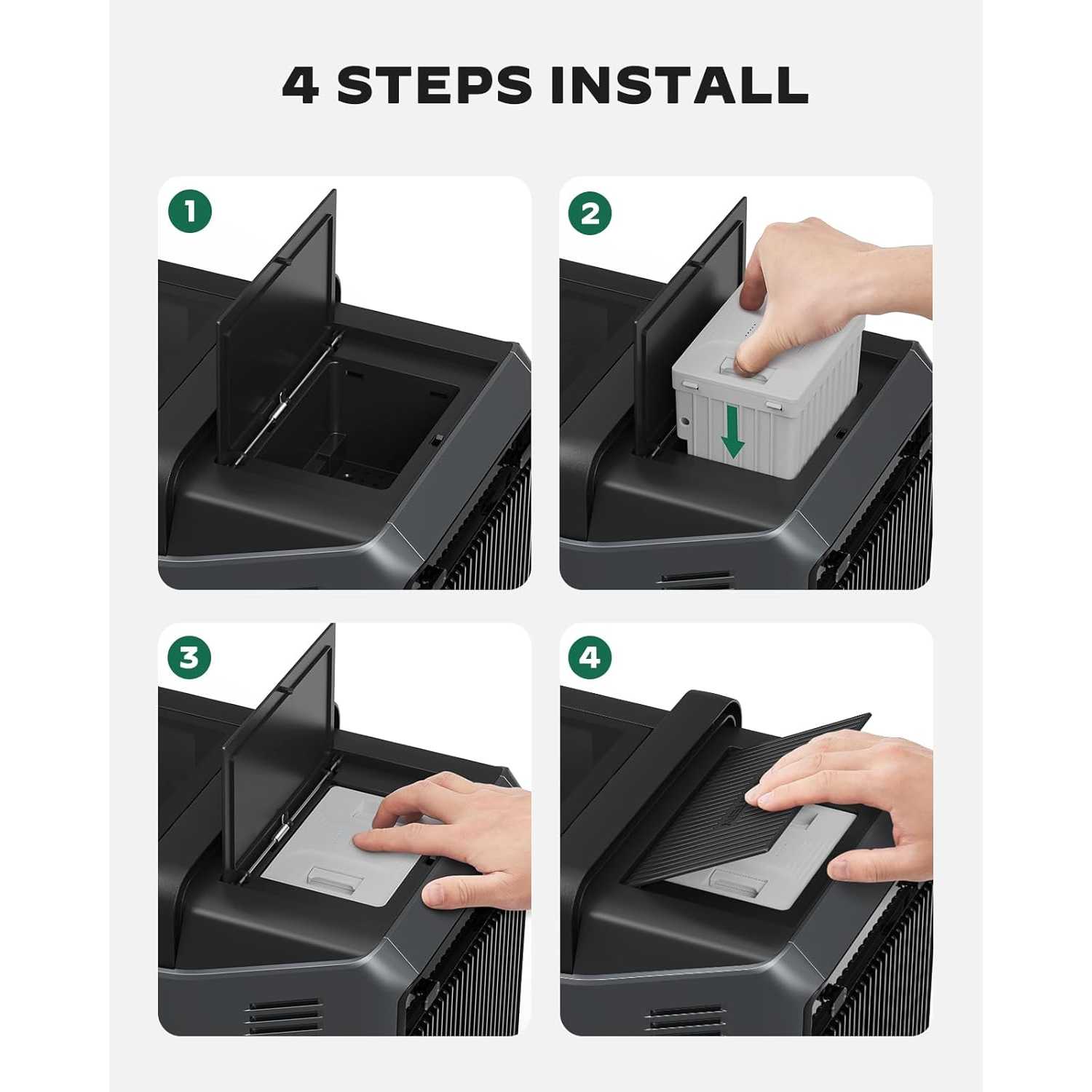 4 STEPS INSTALL

1

2

3

4