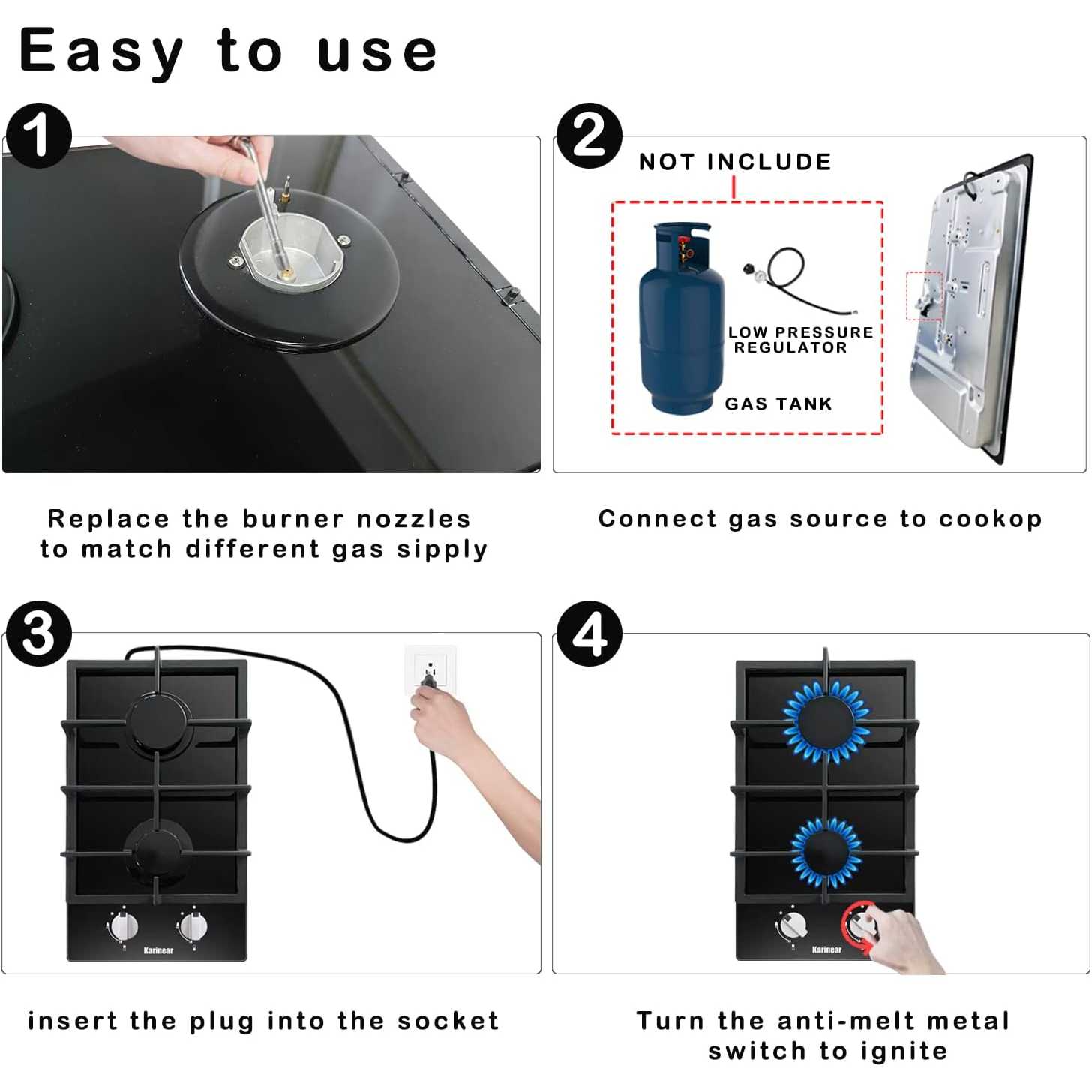 Easy to use

1

Replace the burner nozzles to match different gas sipply

2

NOT INCLUDE

LOW PRESSURE REGULATOR

GAS TANK

Connect gas source to cookop

3

Karinear

insert the plug into the socket

4

Karinear

Turn the anti-melt metal switch to ignite