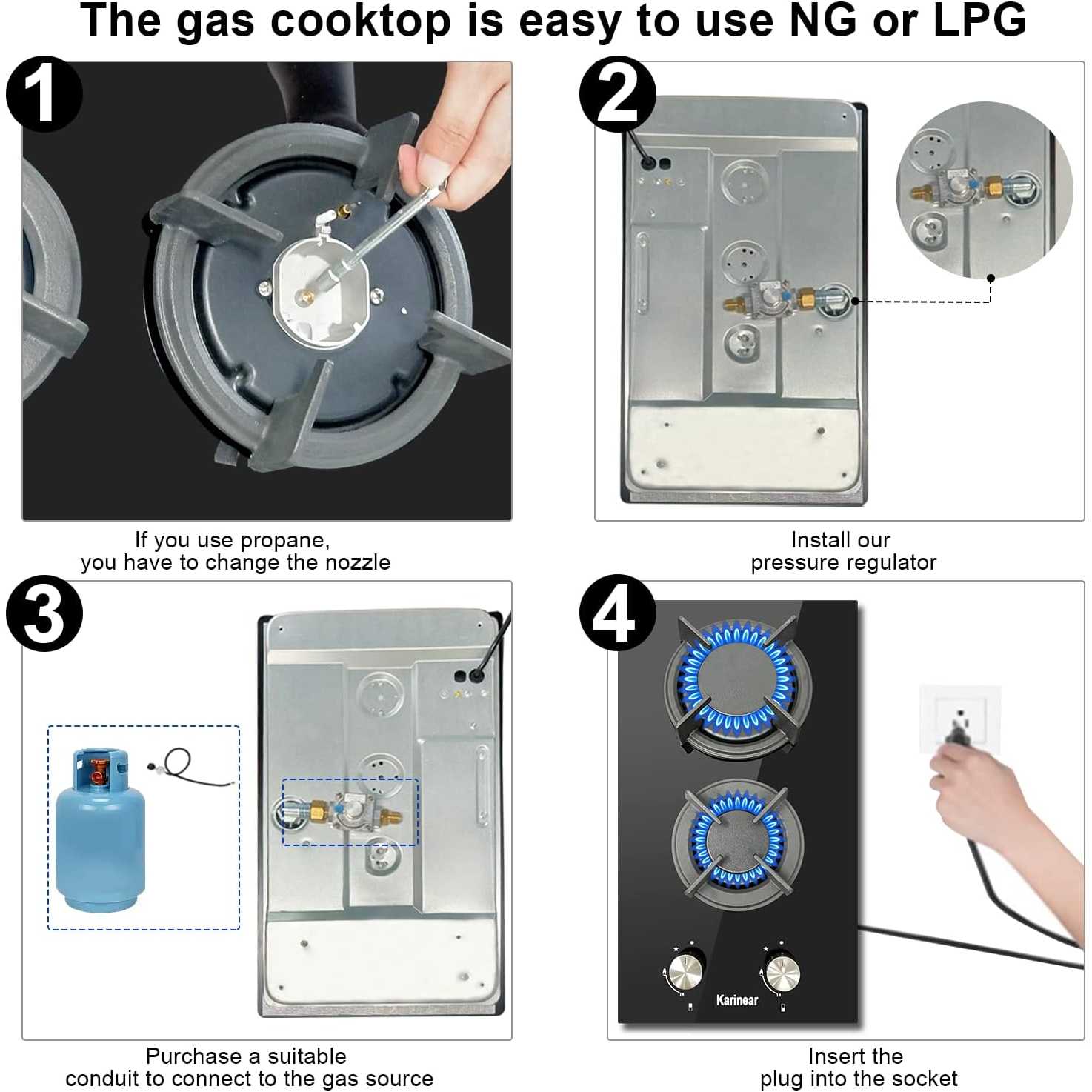 The gas cooktop is easy to use NG or LPG

1

If you use propane,
you have to change the nozzle

2

Install our
pressure regulator

3

Purchase a suitable
conduit to connect to the gas source

4

Karinear

Insert the
plug into the socket