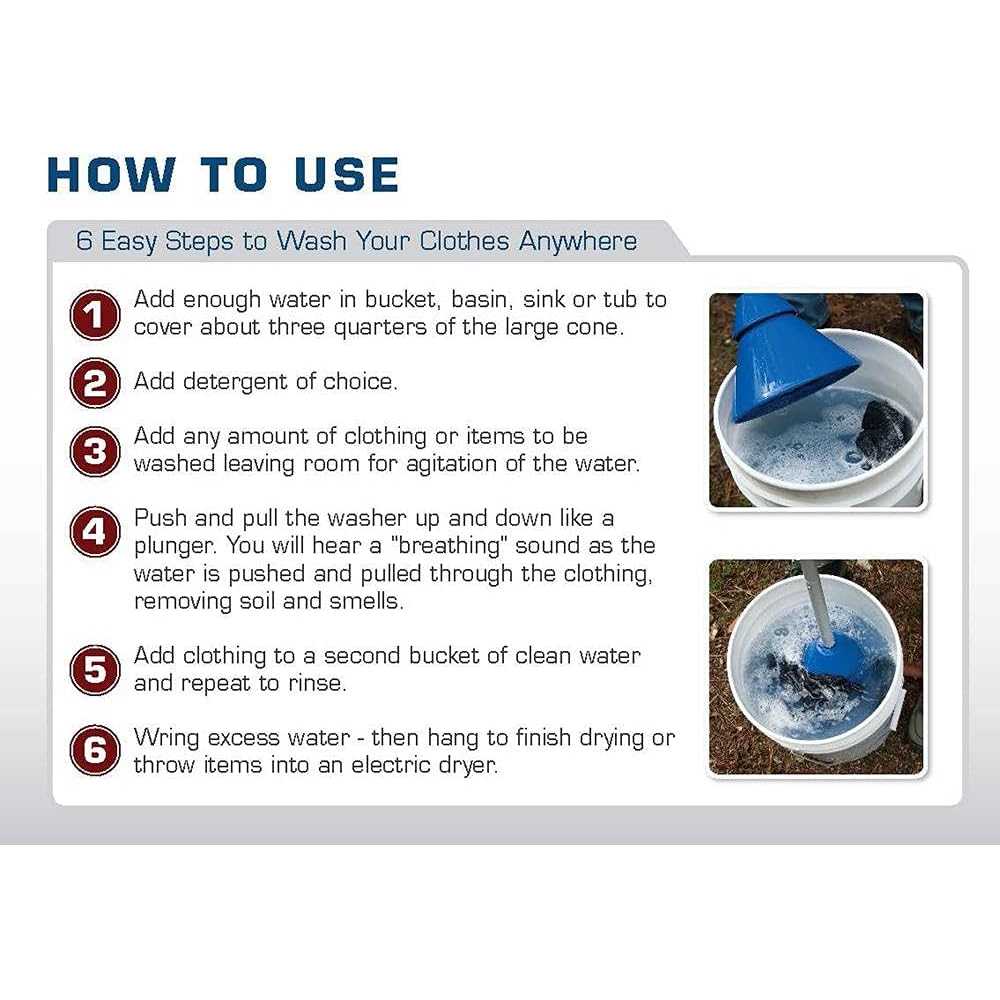 HOW TO USE

6 Easy Steps to Wash Your Clothes Anywhere

1 Add enough water in bucket, basin, sink or tub to cover about three quarters of the large cone.

2 Add detergent of choice.

3 Add any amount of clothing or items to be washed leaving room for agitation of the water.

4 Push and pull the washer up and down like a plunger. You will hear a "breathing" sound as the water is pushed and pulled through the clothing, removing soil and smells.

5 Add clothing to a second bucket of clean water and repeat to rinse.

6 Wring excess water - then hang to finish drying or throw items into an electric dryer.